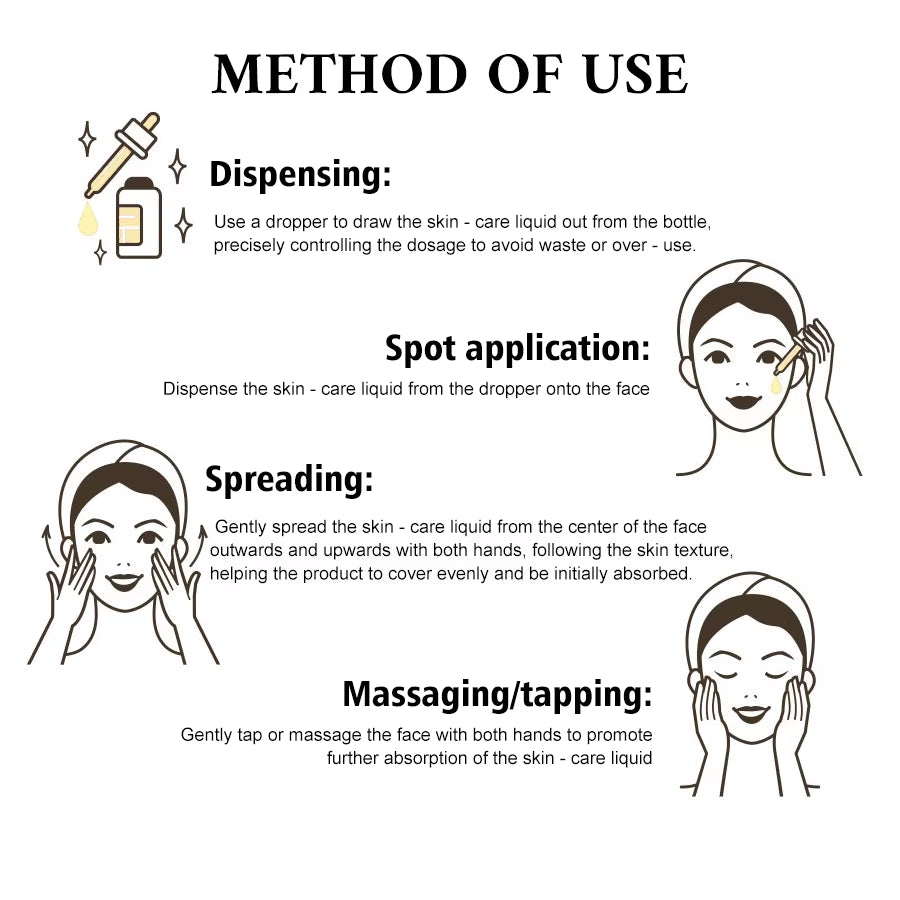 METHOD OF USE

Dispensing:

Use a dropper to draw the skin - care liquid out from the bottle, precisely controlling the dosage to avoid waste or over - use.

Spot application:

Dispense the skin - care liquid from the dropper onto the face

Spreading:

Gently spread the skin - care liquid from the center of the face outwards and upwards with both hands, following the skin texture, helping the product to cover evenly and be initially absorbed.

Massaging/tapping:

Gently tap or massage the face with both hands to promote further absorption of the skin - care liquid